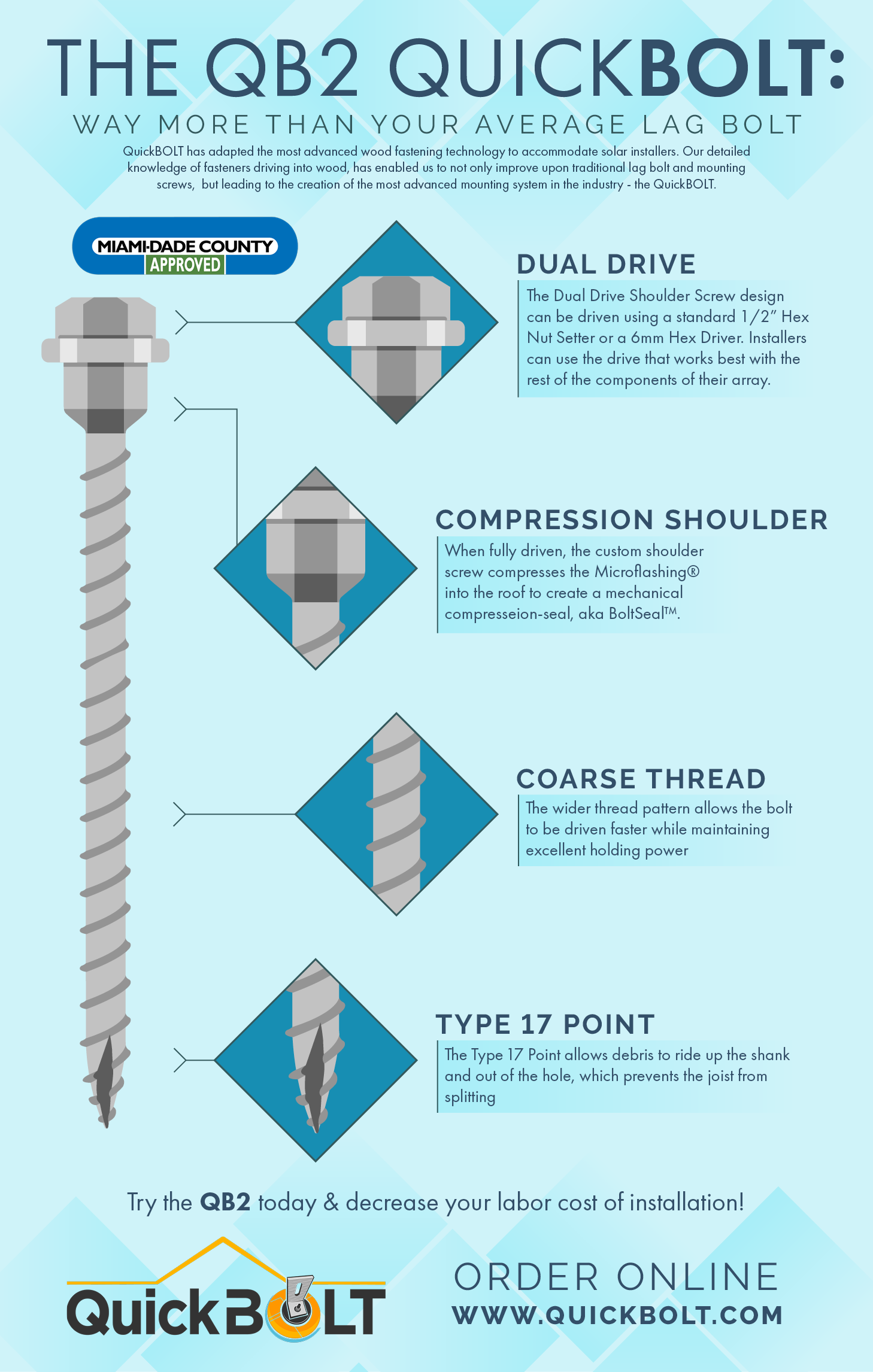 THE QB2 QUICKBOLT:

WAY MORE THAN YOUR AVERAGE LAG BOLT

QuickBOLT has adapted the most advanced wood fastening technology to accommodate solar installers. Our detailed knowledge of fasteners driving into wood, has enabled us to not only improve upon traditional lag bolt and mounting screws, but leading to the creation of the most advanced mounting system in the industry - the QuickBOLT.

MIAMI-DADE COUNTY APPROVED

DUAL DRIVE

The Dual Drive Shoulder Screw design can be driven using a standard 1/2" Hex Nut Setter or a 6mm Hex Driver. Installers can use the drive that works best with the rest of the components of their array.

COMPRESSION SHOULDER

When fully driven, the custom shoulder screw compresses the Microflashing® into the roof to create a mechanical compresseion-seal, aka BoltSeal™.

COARSE THREAD

The wider thread pattern allows the bolt to be driven faster while maintaining excellent holding power

TYPE 17 POINT

The Type 17 Point allows debris to ride up the shank and out of the hole, which prevents the joist from splitting

Try the QB2 today & decrease your labor cost of installation!

QuickBOLT

ORDER ONLINE
WWW.QUICKBOLT.COM