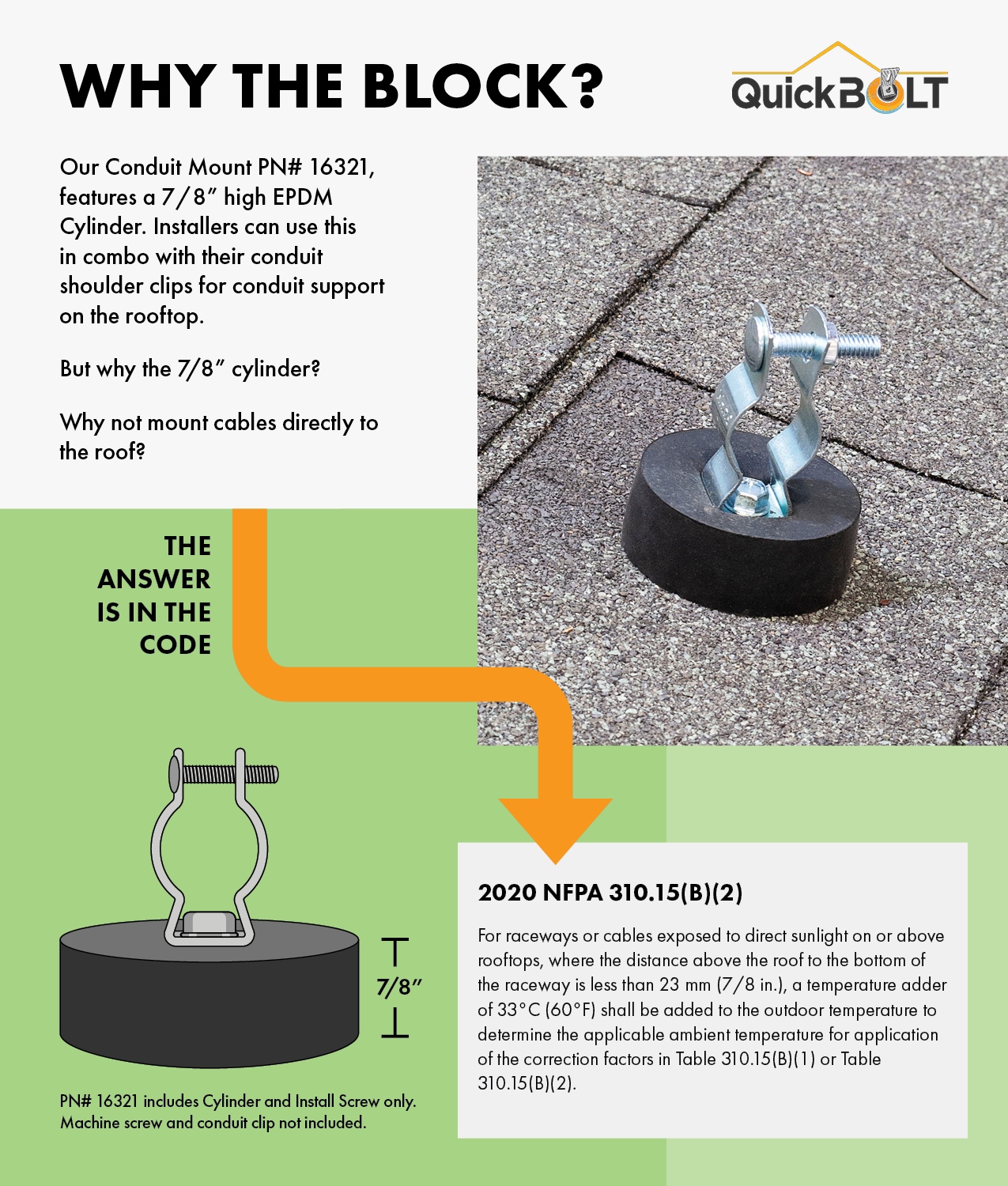 WHY THE BLOCK?

QuickBOLT

Our Conduit Mount PN# 16321, features a 7/8″ high EPDM Cylinder. Installers can use this in combo with their conduit shoulder clips for conduit support on the rooftop.

But why the 7/8″ cylinder?

Why not mount cables directly to the roof?

THE ANSWER IS IN THE CODE

7/8″

PN# 16321 includes Cylinder and Install Screw only. Machine screw and conduit clip not included.

2020 NFPA 310.15(B)(2)

For raceways or cables exposed to direct sunlight on or above rooftops, where the distance above the roof to the bottom of the raceway is less than 23 mm (7/8 in.), a temperature adder of 33°C (60°F) shall be added to the outdoor temperature to determine the applicable ambient temperature for application of the correction factors in Table 310.15(B)(1) or Table 310.15(B)(2).