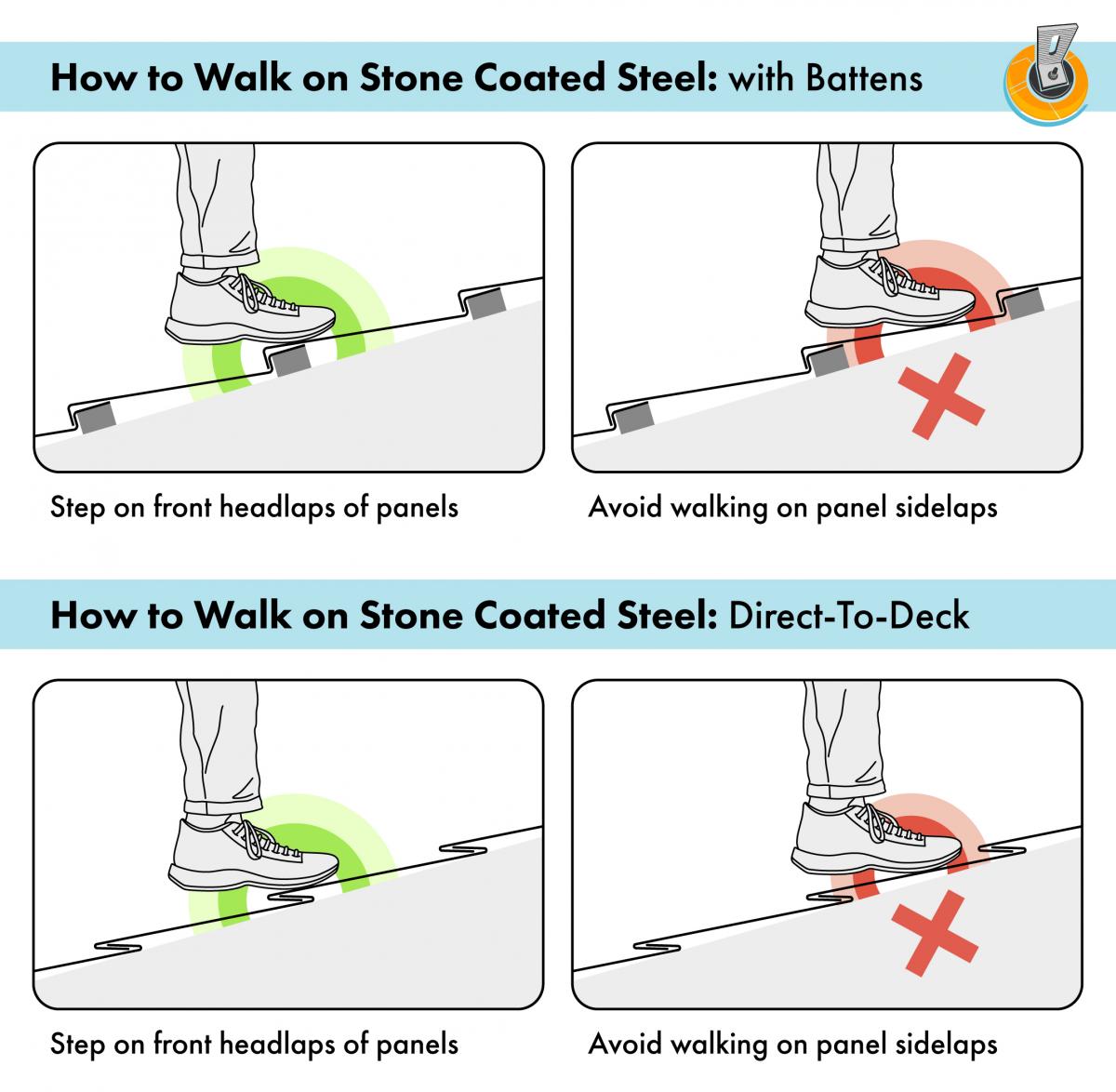 How to Walk on Stone Coated Steel: with Battens

Step on front headlaps of panels

Avoid walking on panel sidelaps

How to Walk on Stone Coated Steel: Direct-To-Deck

Step on front headlaps of panels

Avoid walking on panel sidelaps